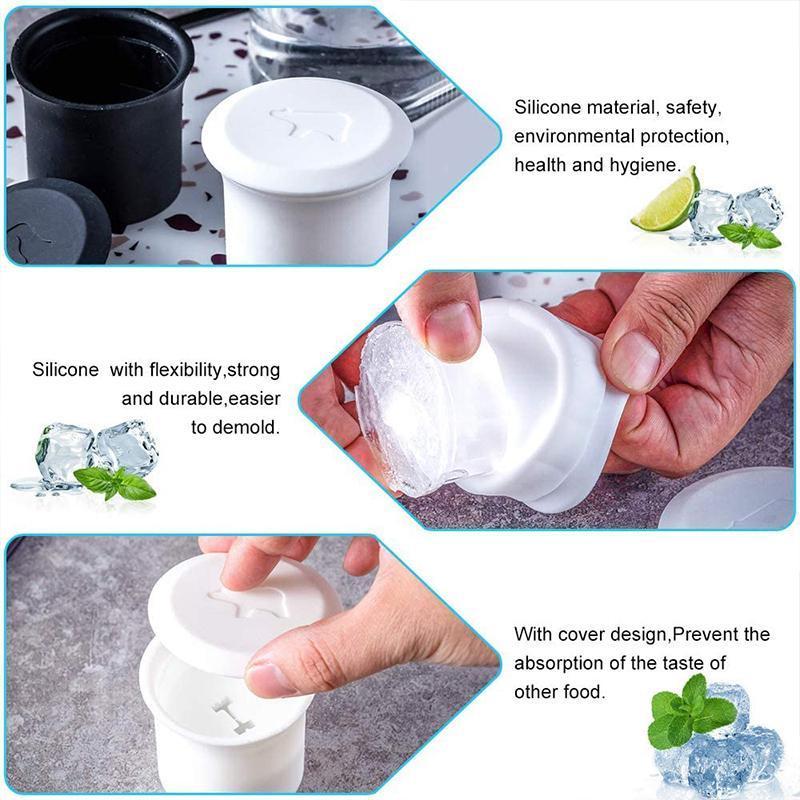 Silicone material, safety, environmental protection, health and hygiene.

Silicone with flexibility,strong and durable,easier to demold.

With cover design,Prevent the absorption of the taste of other food.