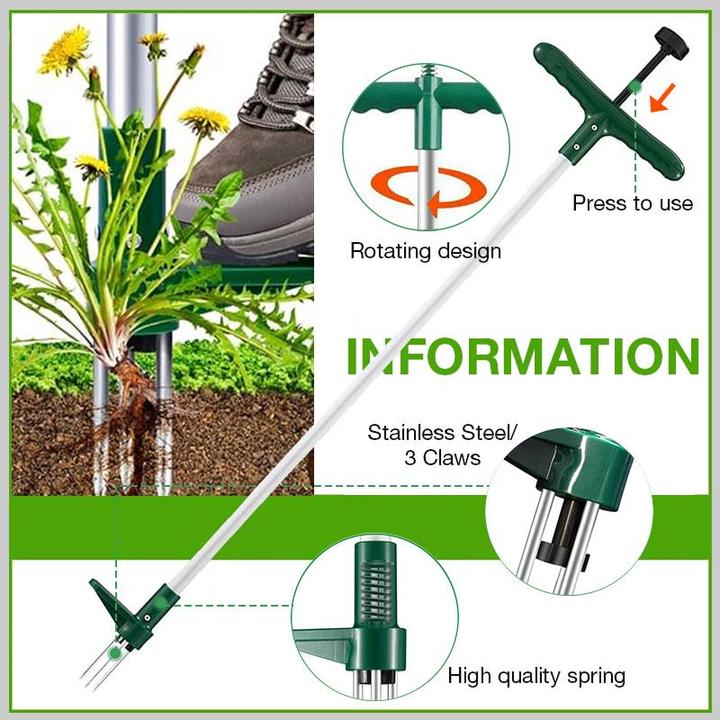 Press to use

Rotating design

INFORMATION

Stainless Steel/
3 Claws

High quality spring