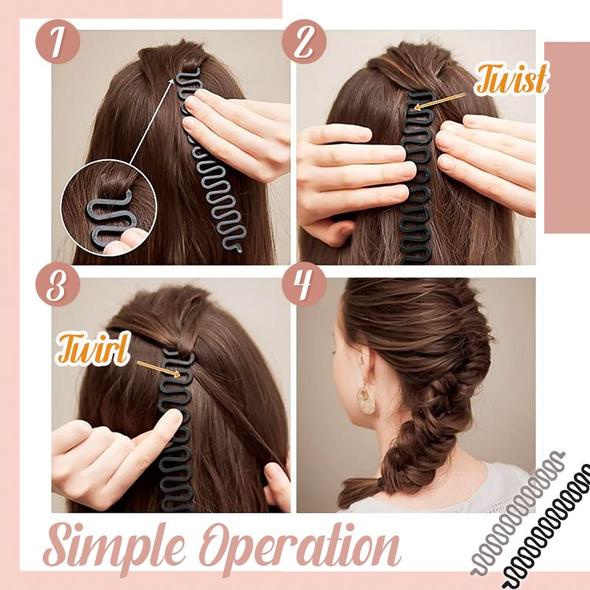 1

2

Twist

3

Twirl

4

Simple Operation