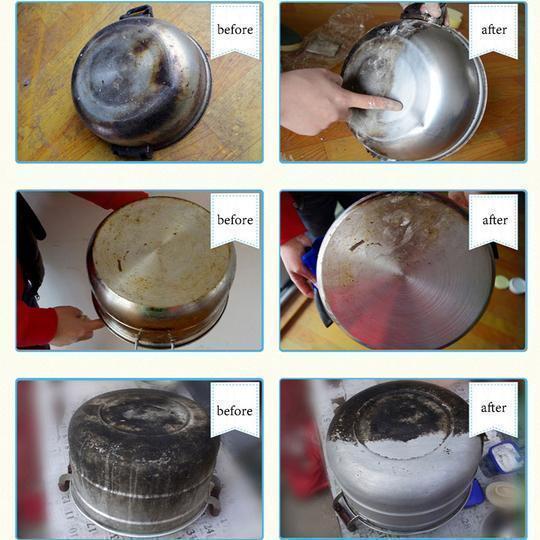 before

after

before

after

before

after